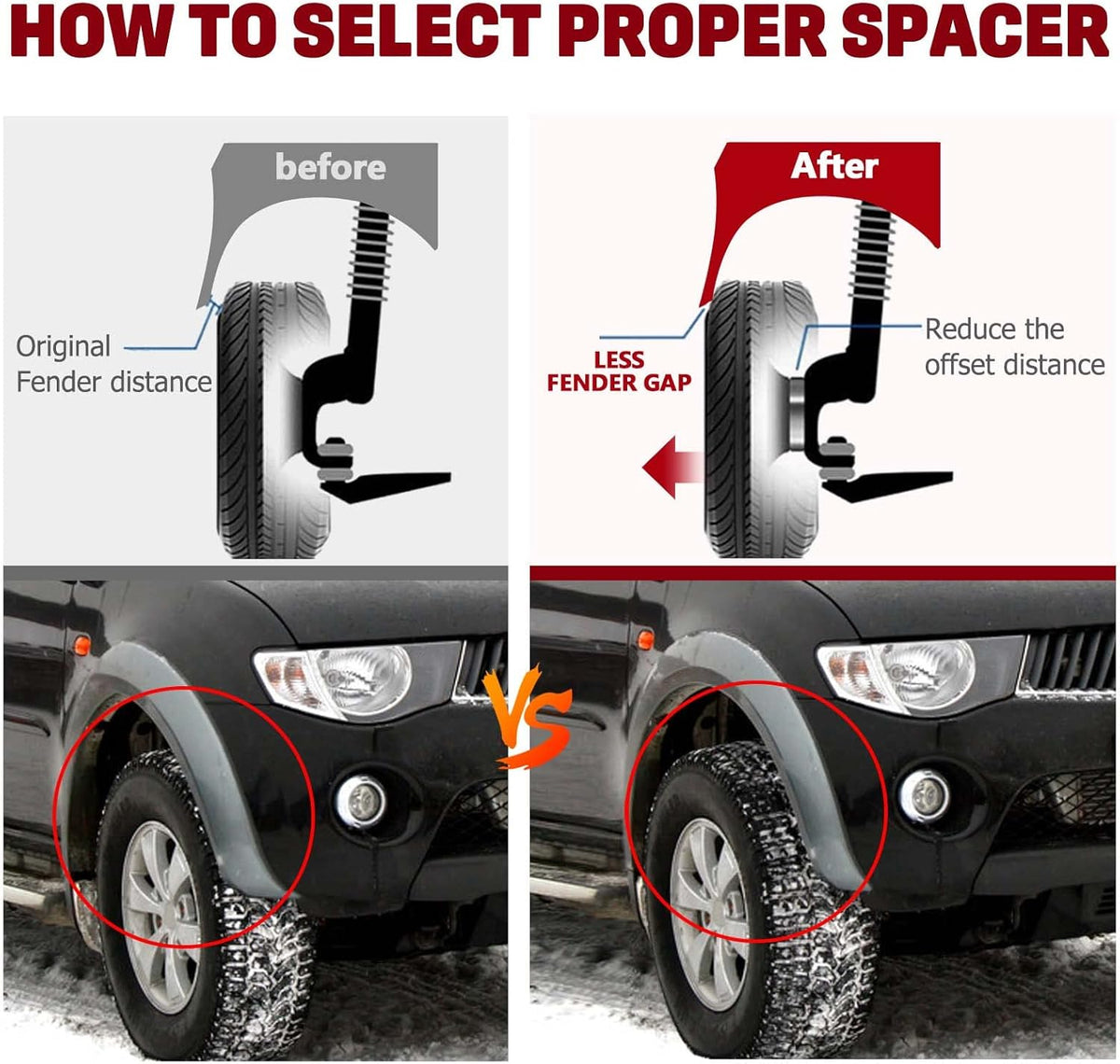 HOW TO SELECT PROPER SPACER

before

Original Fender distance

After

LESS FENDER GAP

Reduce the offset distance

VS