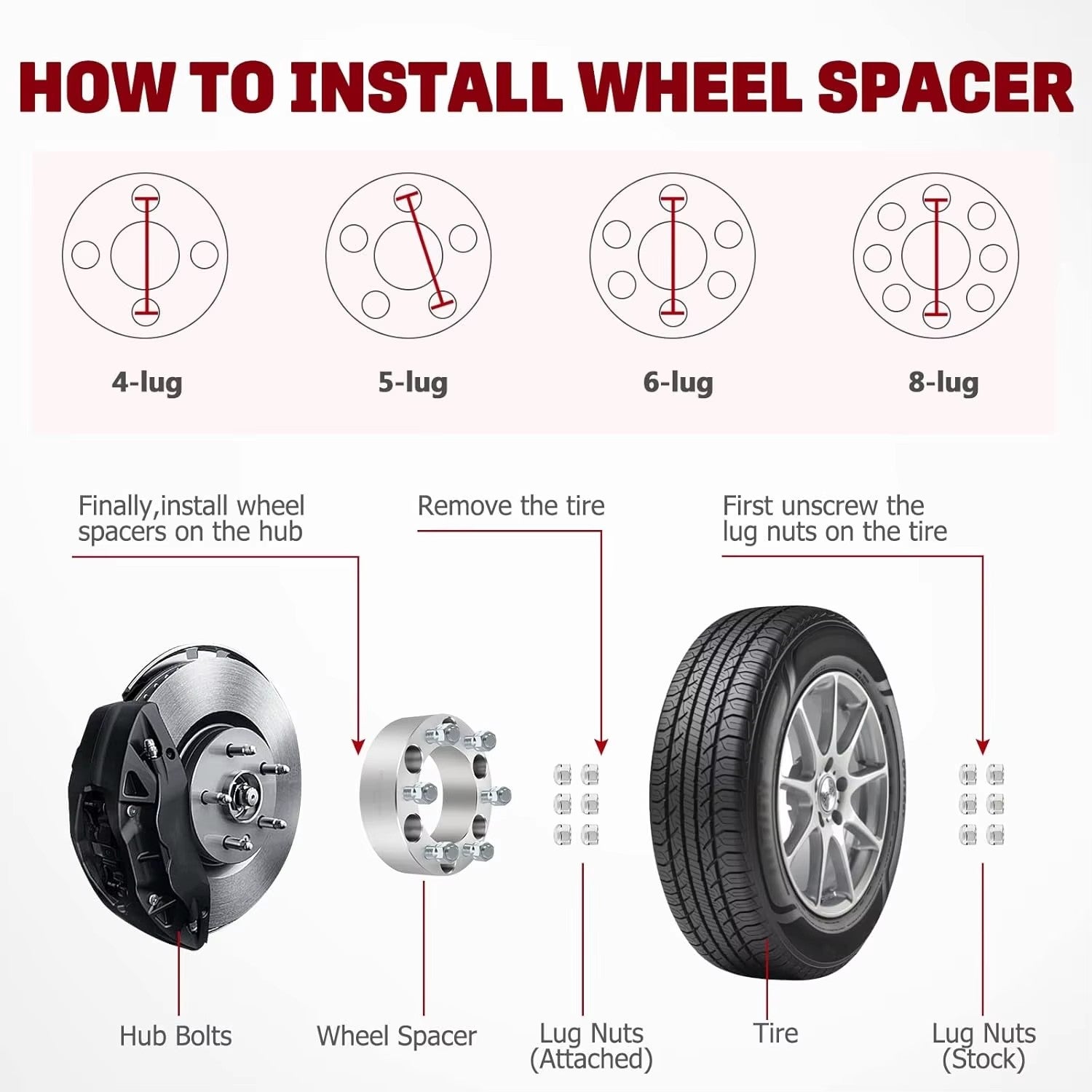 HOW TO INSTALL WHEEL SPACER

4-lug

5-lug

6-lug

8-lug

Finally,install wheel spacers on the hub

Remove the tire

First unscrew the lug nuts on the tire

Hub Bolts

Wheel Spacer

Lug Nuts (Attached)

Tire

Lug Nuts (Stock)