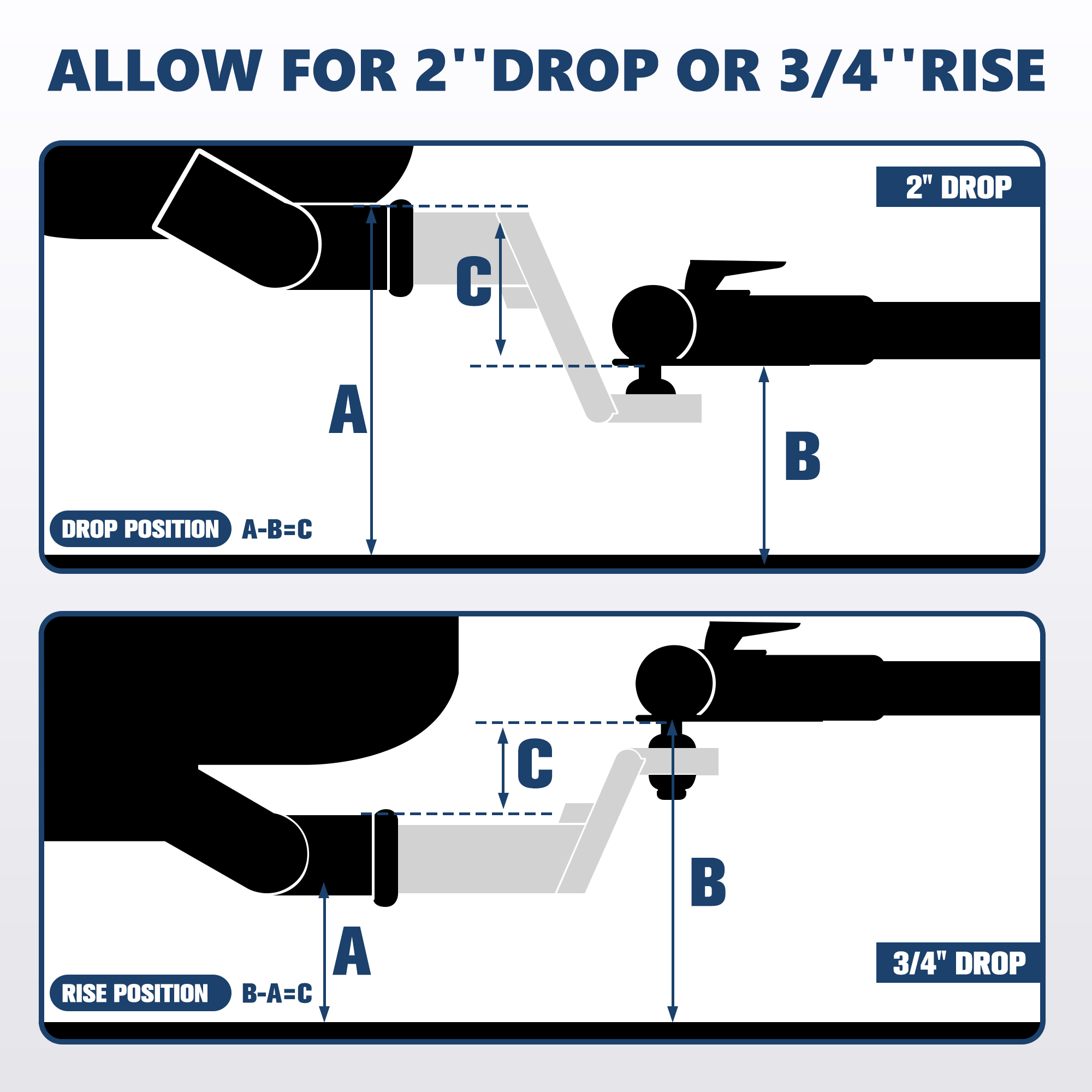 ALLOW FOR 2''DROP OR 3/4''RISE

2" DROP

C

A

B

DROP POSITION A-B=C

C

B

A

3/4" DROP

RISE POSITION B-A=C