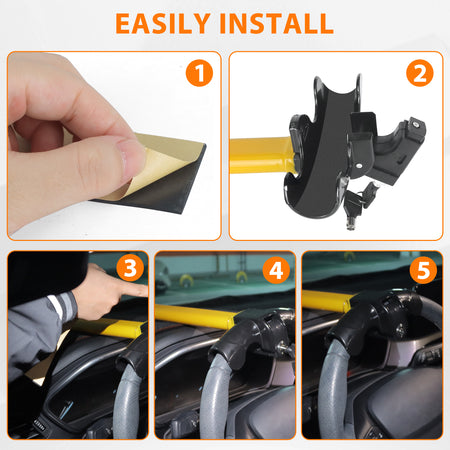 EASILY INSTALL

1

2

3

4

5