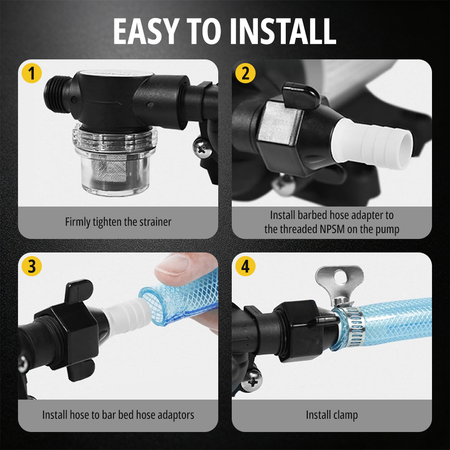 EASY TO INSTALL

1

Firmly tighten the strainer

2

Install barbed hose adapter to the threaded NPSM on the pump

3

Install hose to bar bed hose adaptors

4

Install clamp