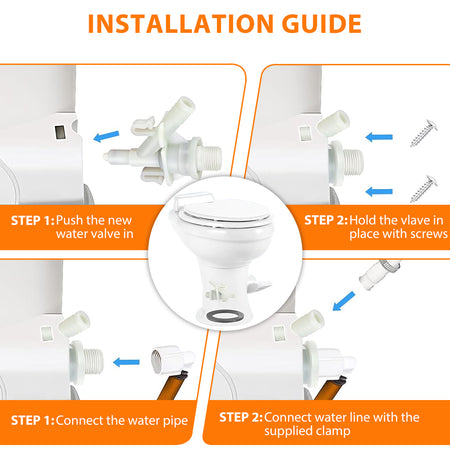 INSTALLATION GUIDE

STEP 1: Push the new water valve in

STEP 2: Hold the vlave in place with screws

STEP 1: Connect the water pipe

STEP 2: Connect water line with the supplied clamp