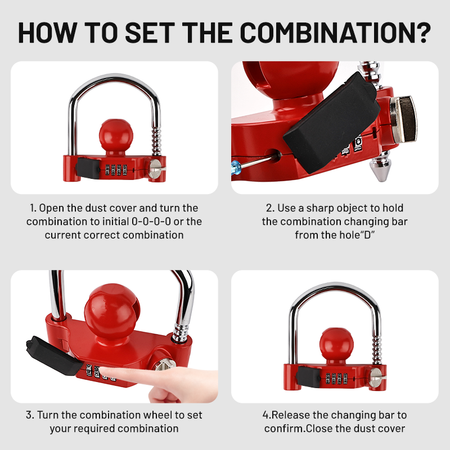 HOW TO SET THE COMBINATION?

1. Open the dust cover and turn the combination to initial 0-0-0-0 or the current correct combination

2. Use a sharp object to hold the combination changing bar from the hole"D"

3. Turn the combination wheel to set your required combination

4.Release the changing bar to confirm.Close the dust cover