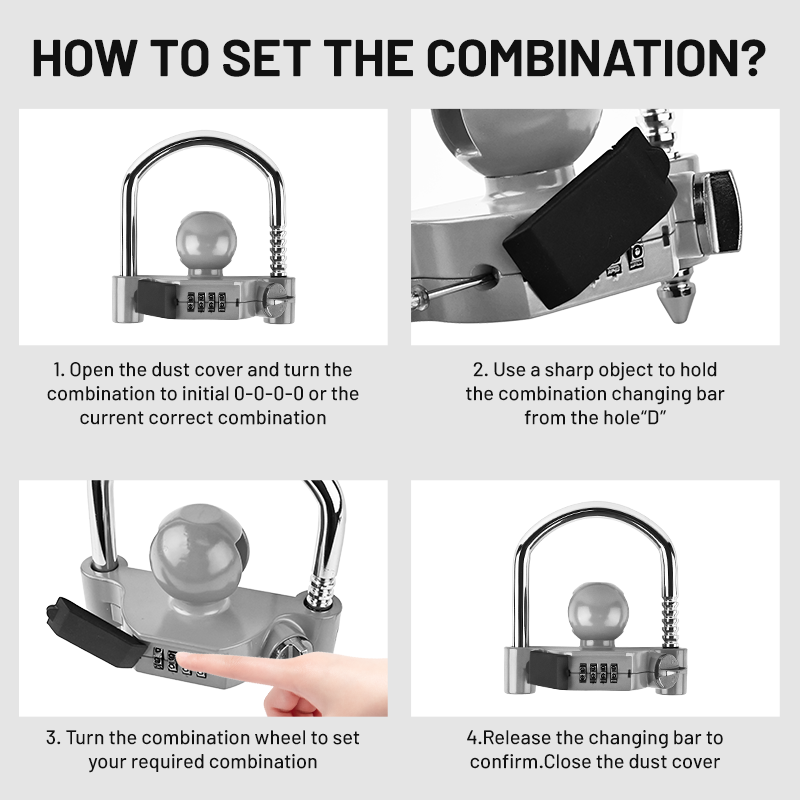 HOW TO SET THE COMBINATION?

1. Open the dust cover and turn the combination to initial 0-0-0-0 or the current correct combination

2. Use a sharp object to hold the combination changing bar from the hole"D"

3. Turn the combination wheel to set your required combination

4.Release the changing bar to confirm.Close the dust cover