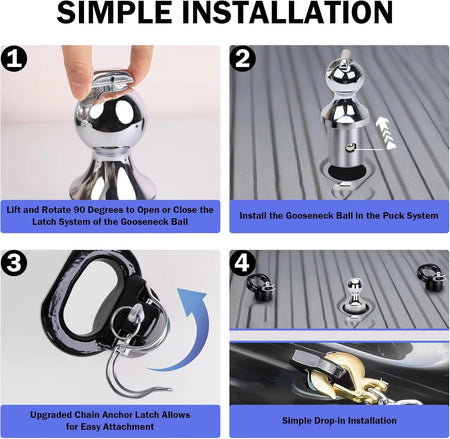 SIMPLE INSTALLATION

1

Lift and Rotate 90 Degrees to Open or Close the Latch System of the Gooseneck Ball

2

Install the Gooseneck Ball in the Puck System

3

Upgraded Chain Anchor Latch Allows for Easy Attachment

4

Simple Drop-in Installation