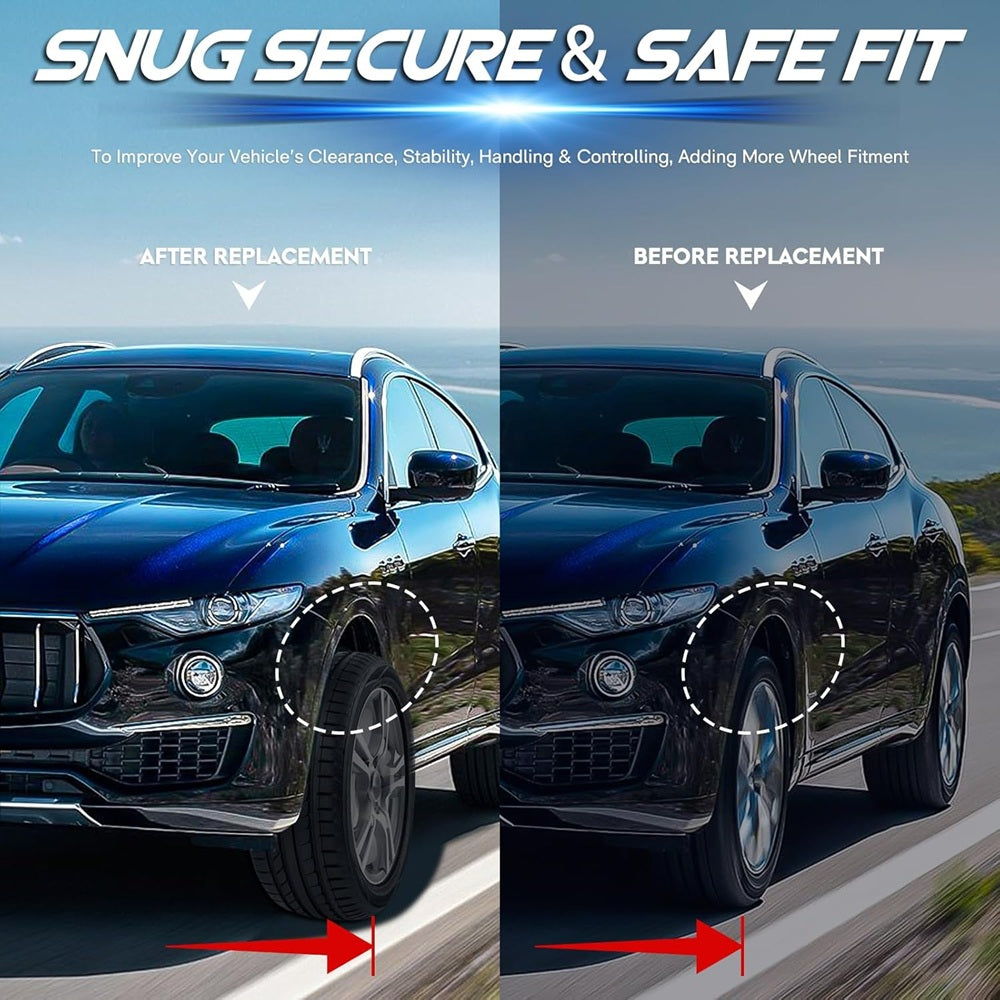 SNUG SECURE & SAFE FIT

To Improve Your Vehicle's Clearance, Stability, Handling & Controlling, Adding More Wheel Fitment

AFTER REPLACEMENT

BEFORE REPLACEMENT