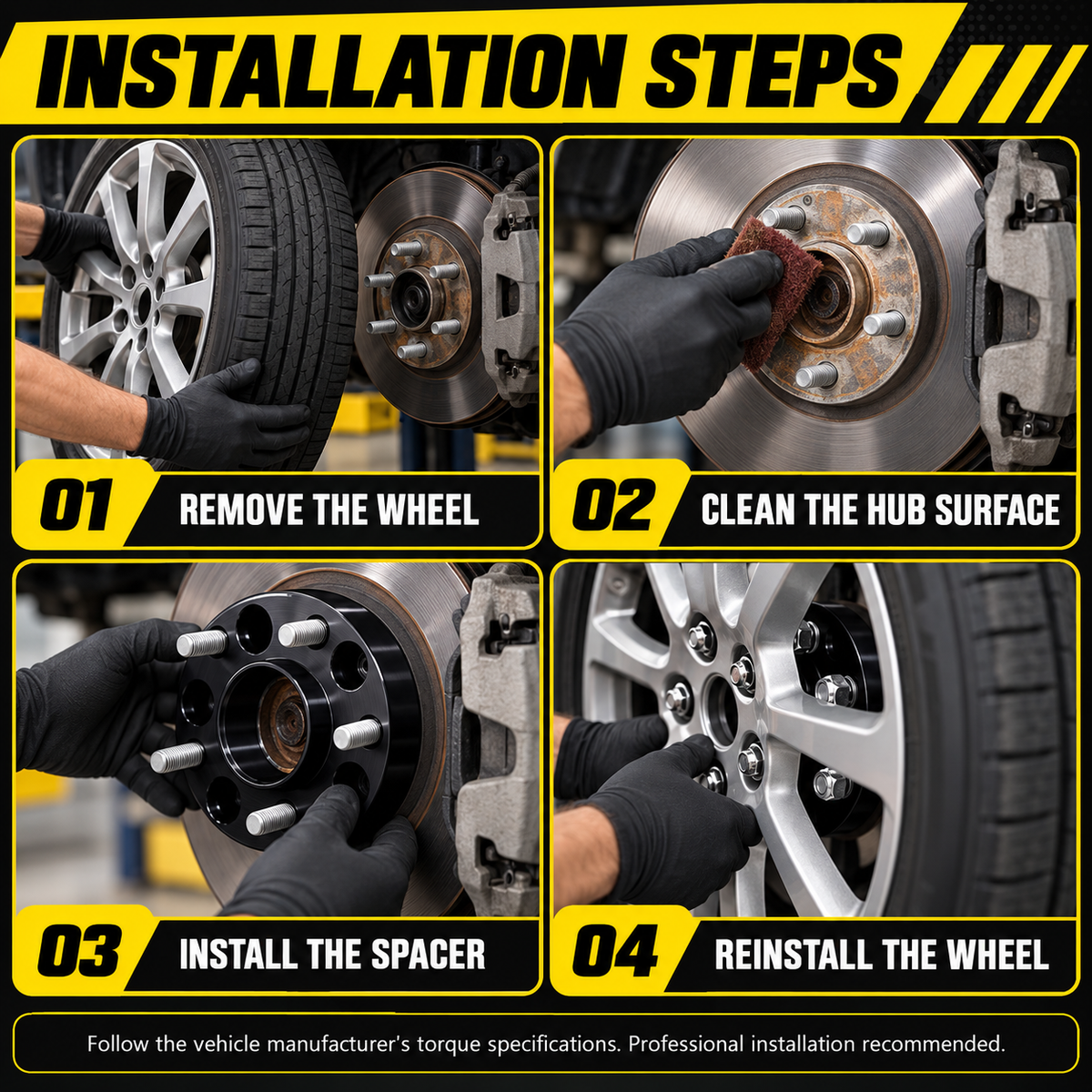 INSTALLATION STEPS

01 REMOVE THE WHEEL

02 CLEAN THE HUB SURFACE

03 INSTALL THE SPACER

04 REINSTALL THE WHEEL

Follow the vehicle manufacturer's torque specifications. Professional installation recommended.