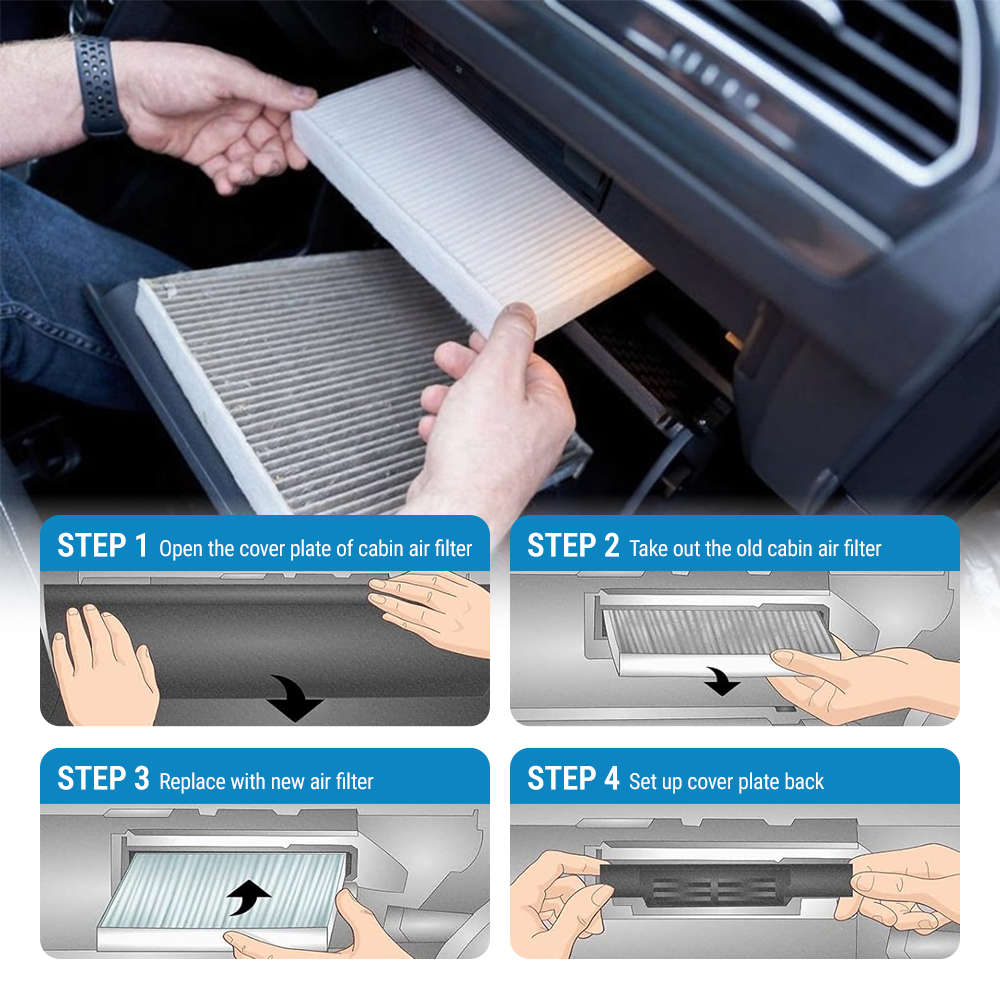 STEP 1 Open the cover plate of cabin air filter

STEP 2 Take out the old cabin air filter

STEP 3 Replace with new air filter

STEP 4 Set up cover plate back