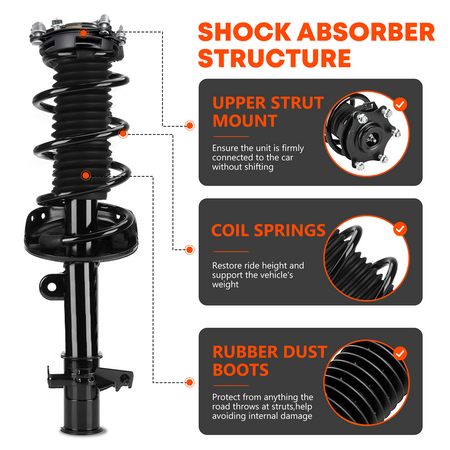 SHOCK ABSORBER STRUCTURE

UPPER STRUT MOUNT

Ensure the unit is firmly connected to the car without shifting

COIL SPRINGS

Restore ride height and support the vehicle's weight

RUBBER DUST BOOTS

Protect from anything the road throws at struts,help avoiding internal damage