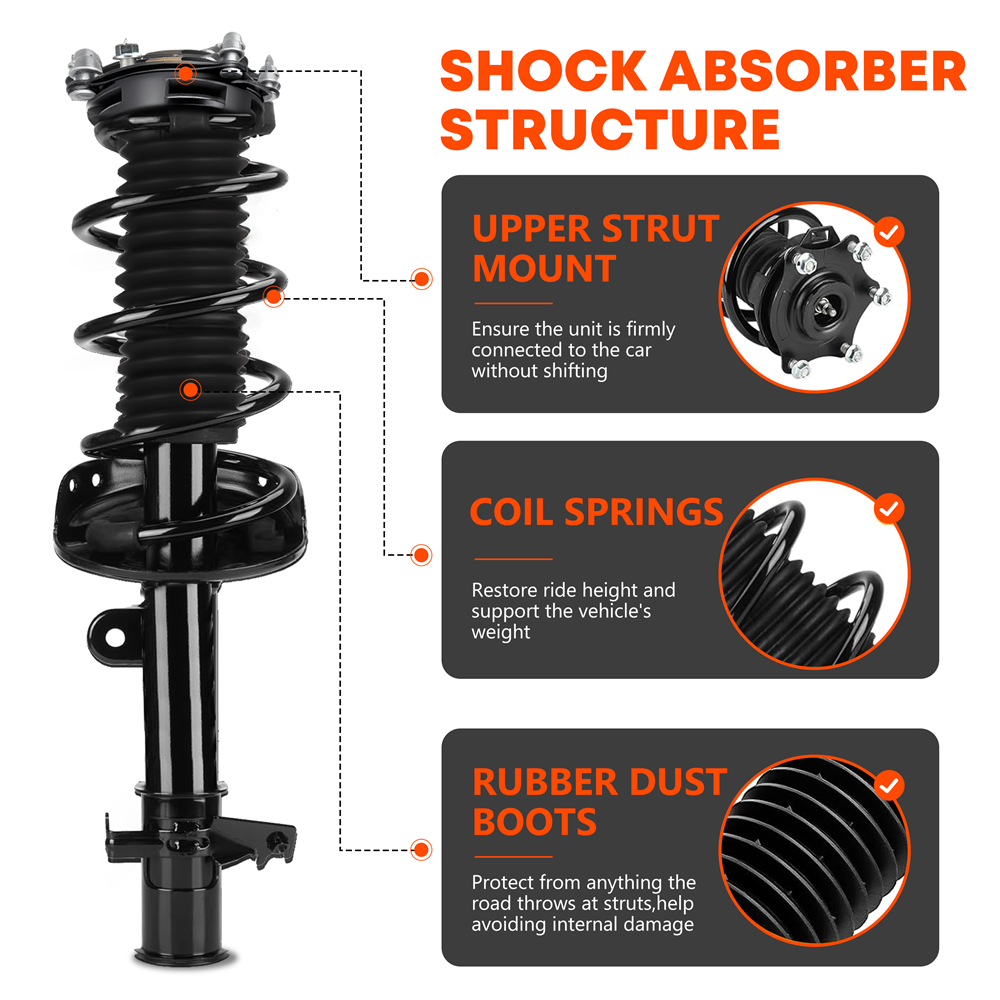 SHOCK ABSORBER STRUCTURE

UPPER STRUT MOUNT

Ensure the unit is firmly connected to the car without shifting

COIL SPRINGS

Restore ride height and support the vehicle's weight

RUBBER DUST BOOTS

Protect from anything the road throws at struts,help avoiding internal damage