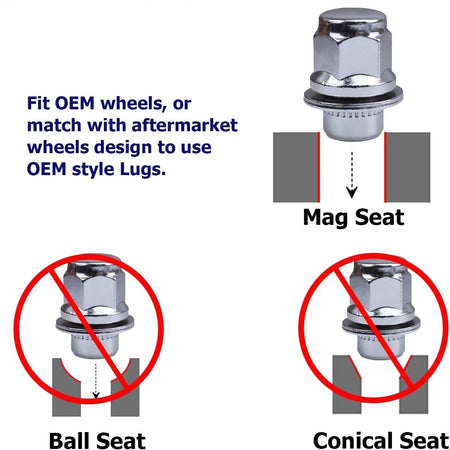 Fit OEM wheels, or match with aftermarket wheels design to use OEM style Lugs.

Mag Seat

Ball Seat

Conical Seat