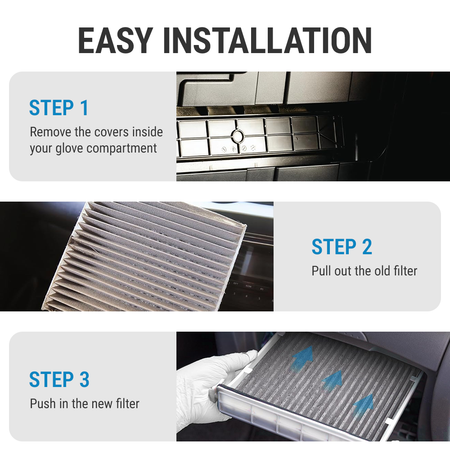 EASY INSTALLATION

STEP 1
Remove the covers inside your glove compartment

STEP 2
Pull out the old filter

STEP 3
Push in the new filter