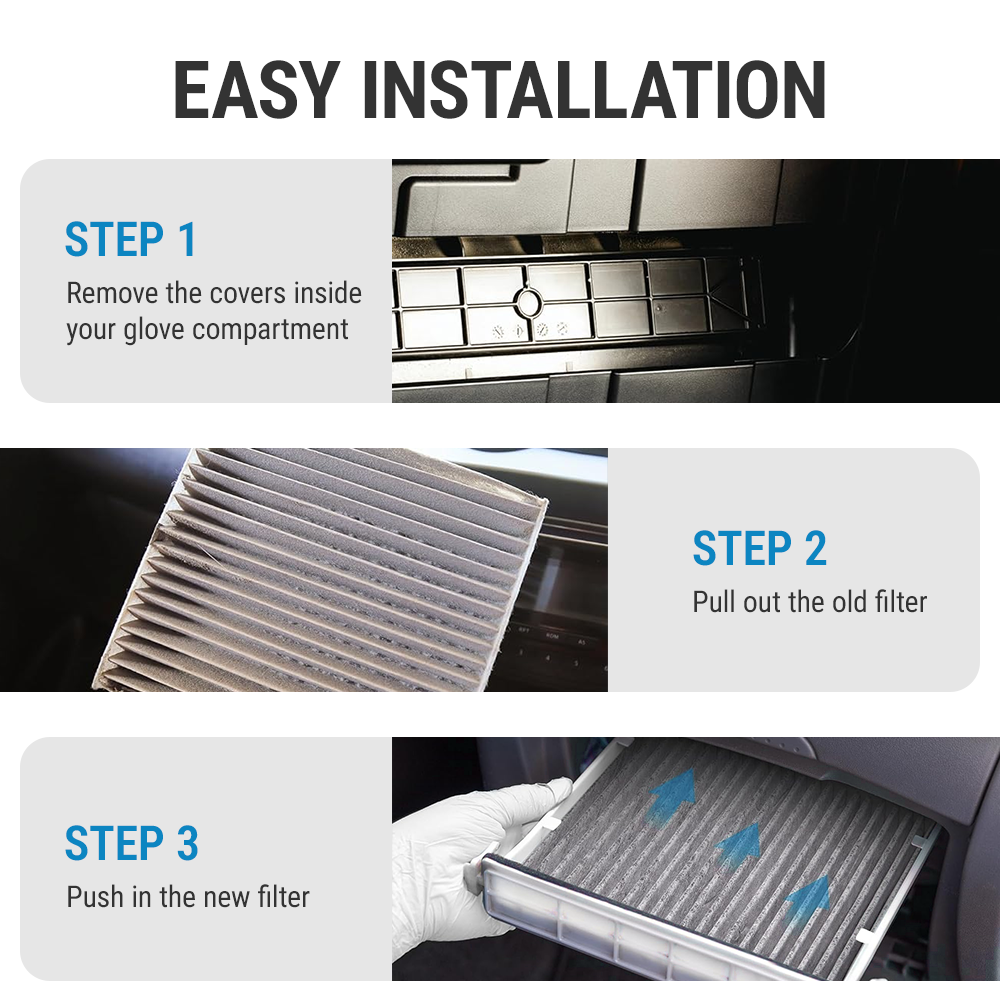 EASY INSTALLATION

STEP 1
Remove the covers inside your glove compartment

STEP 2
Pull out the old filter

STEP 3
Push in the new filter