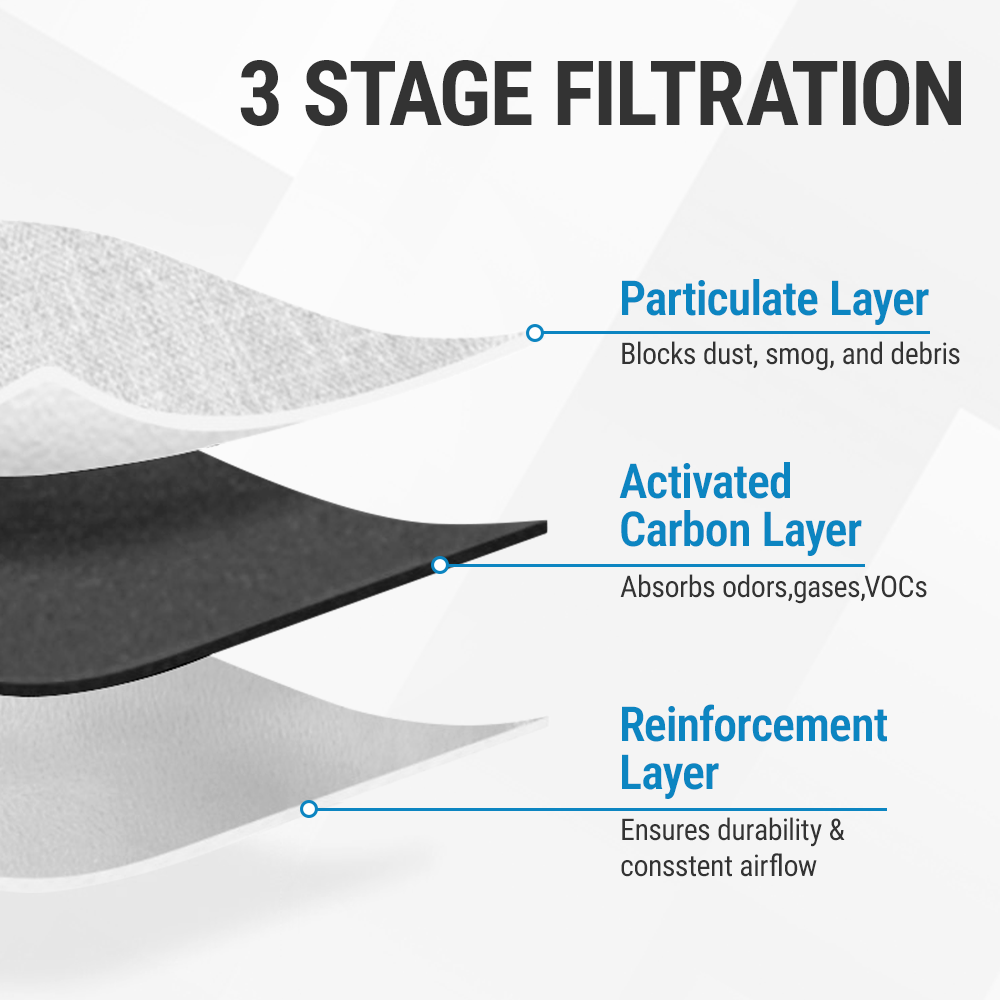 3 STAGE FILTRATION

Particulate Layer
Blocks dust, smog, and debris

Activated Carbon Layer
Absorbs odors,gases,VOCs

Reinforcement Layer
Ensures durability & consstent airflow