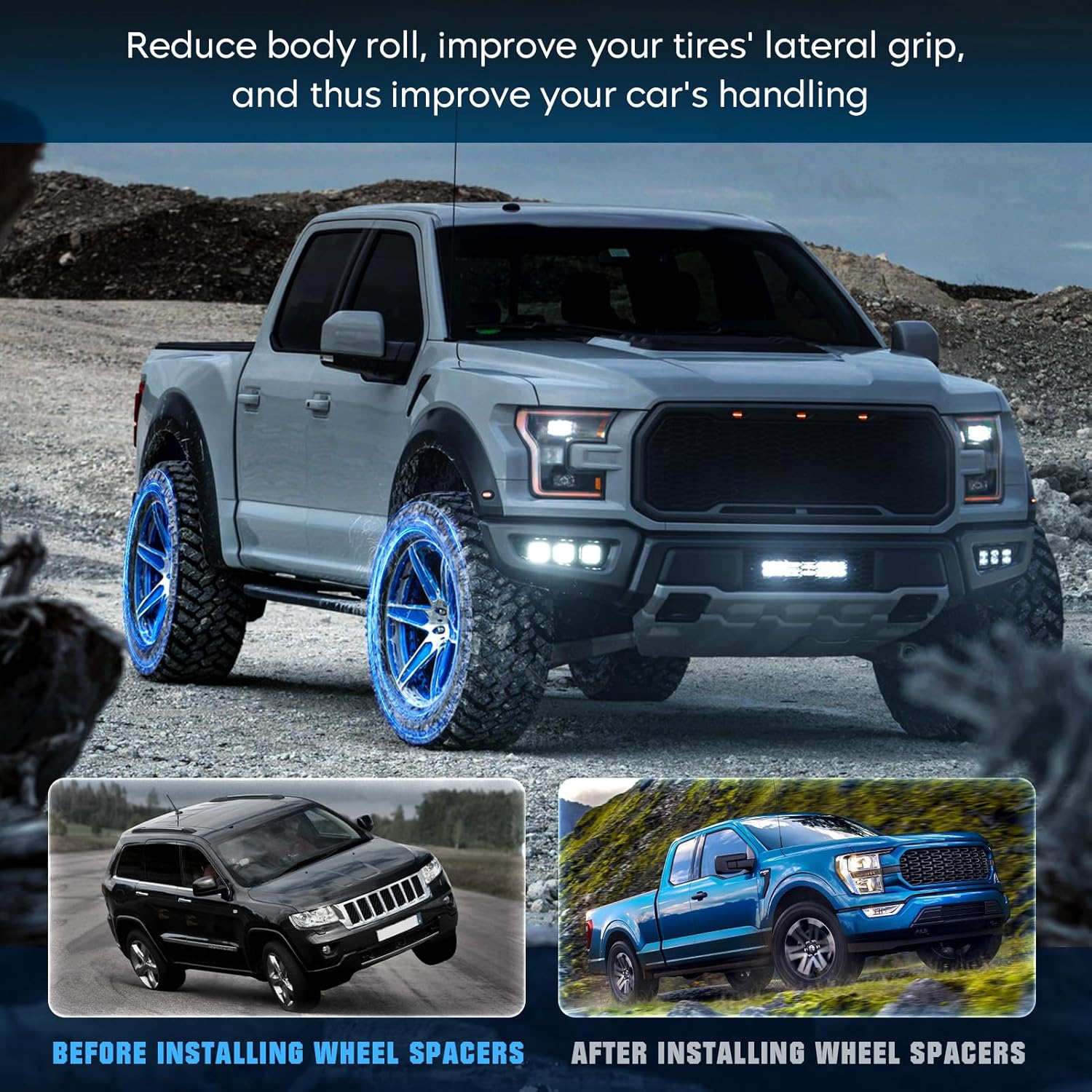 Reduce body roll, improve your tires' lateral grip, and thus improve your car's handling

BEFORE INSTALLING WHEEL SPACERS

AFTER INSTALLING WHEEL SPACERS