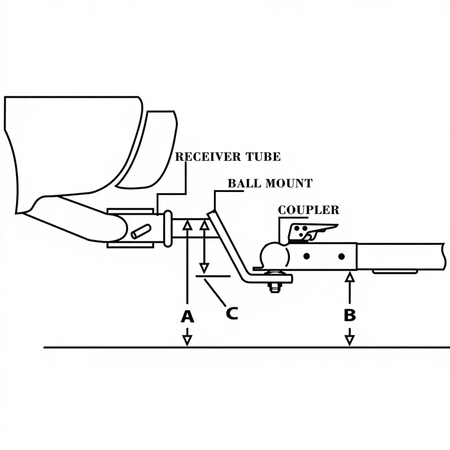 RECEIVER TUBE
BALL MOUNT
COUPLER
A
C
B