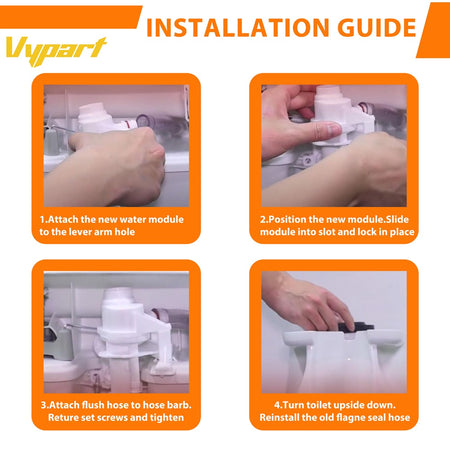 Vypart

INSTALLATION GUIDE

1.Attach the new water module to the lever arm hole

2.Position the new module.Slide module into slot and lock in place

3.Attach flush hose to hose barb. Reture set screws and tighten

4.Turn toilet upside down. Reinstall the old flagne seal hose