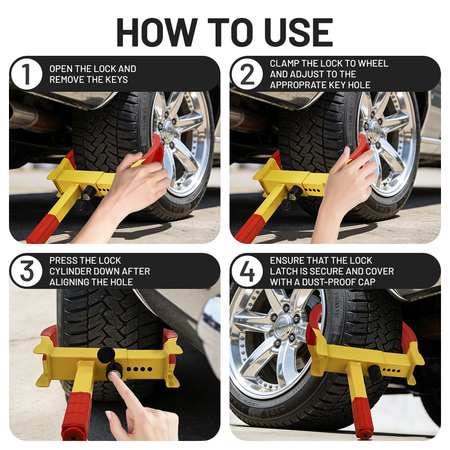 HOW TO USE

1
OPEN THE LOCK AND REMOVE THE KEYS

2
CLAMP THE LOCK TO WHEEL AND ADJUST TO THE APPROPRATE KEY HOLE

3
PRESS THE LOCK CYLINDER DOWN AFTER ALIGNING THE HOLE

4
ENSURE THAT THE LOCK LATCH IS SECURE AND COVER WITH A DUST-PROOF CAP