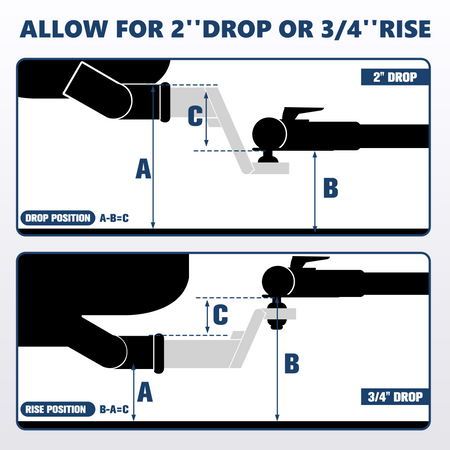 ALLOW FOR 2''DROP OR 3/4''RISE

2" DROP

C

A

B

DROP POSITION A-B=C

C

B

A

3/4" DROP

RISE POSITION B-A=C