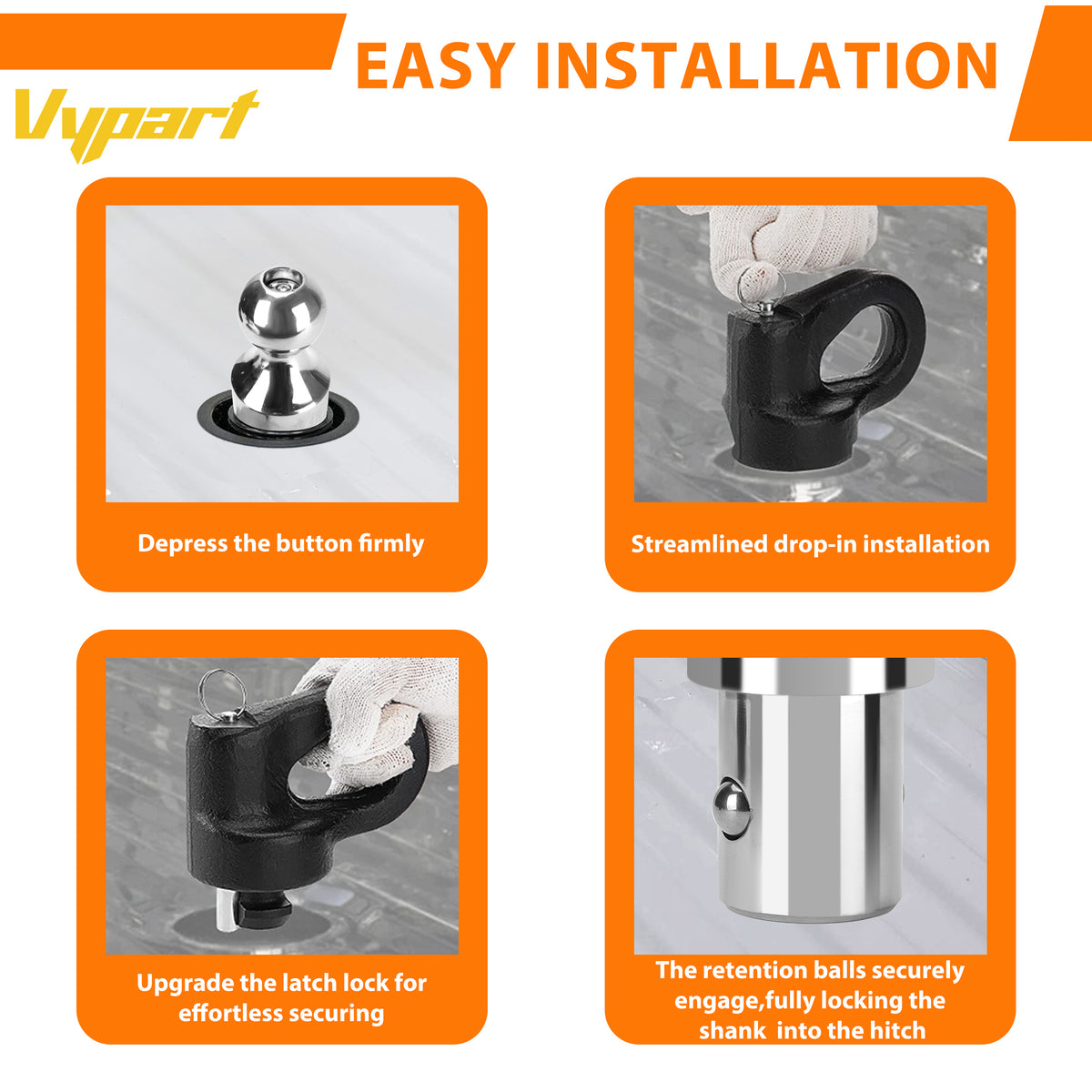 Vvpart

EASY INSTALLATION

Depress the button firmly

Streamlined drop-in installation

Upgrade the latch lock for effortless securing

The retention balls securely engage,fully locking the shank into the hitch