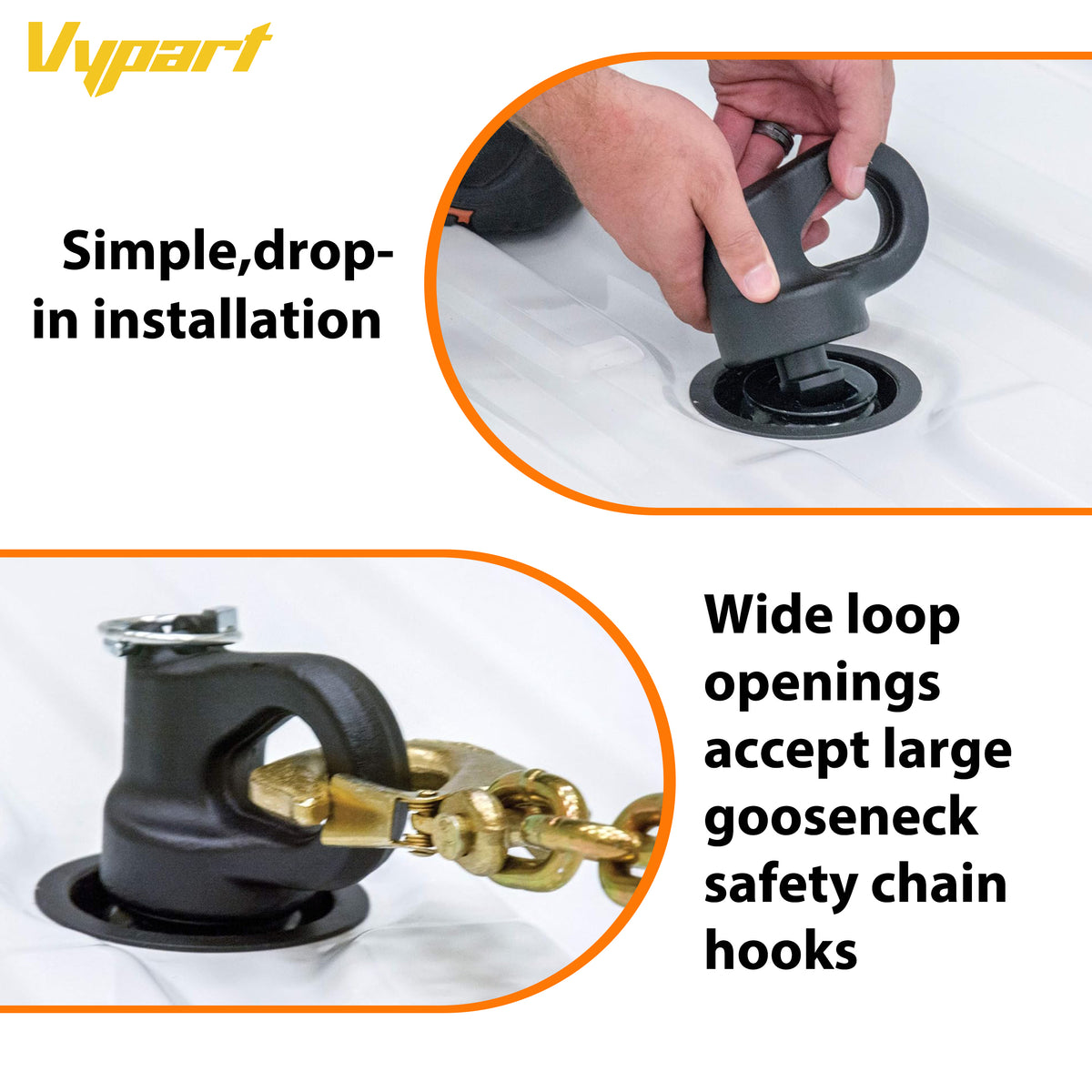 Vypart

Simple,drop-in installation

Wide loop openings accept large gooseneck safety chain hooks