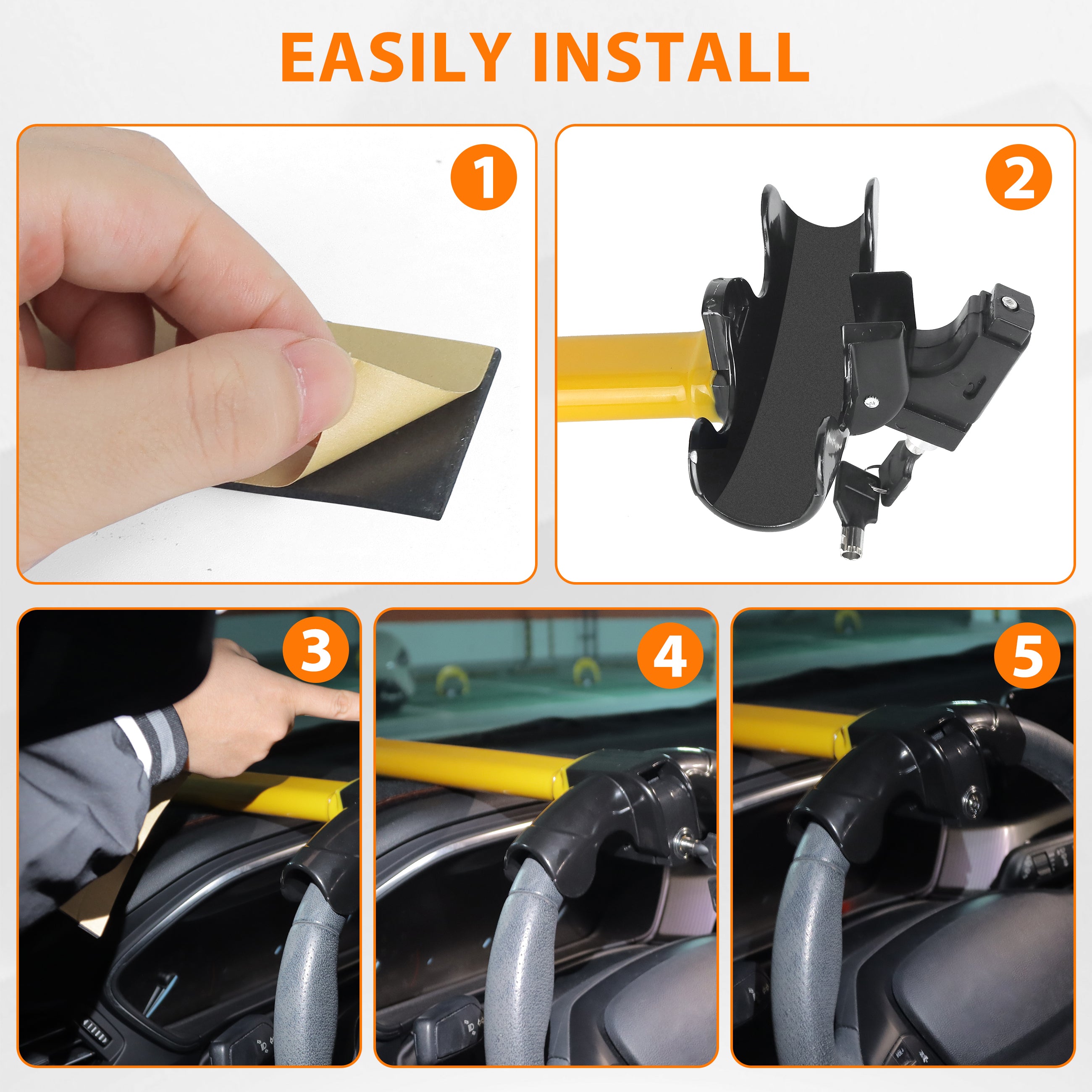 EASILY INSTALL

1

2

3

4

5