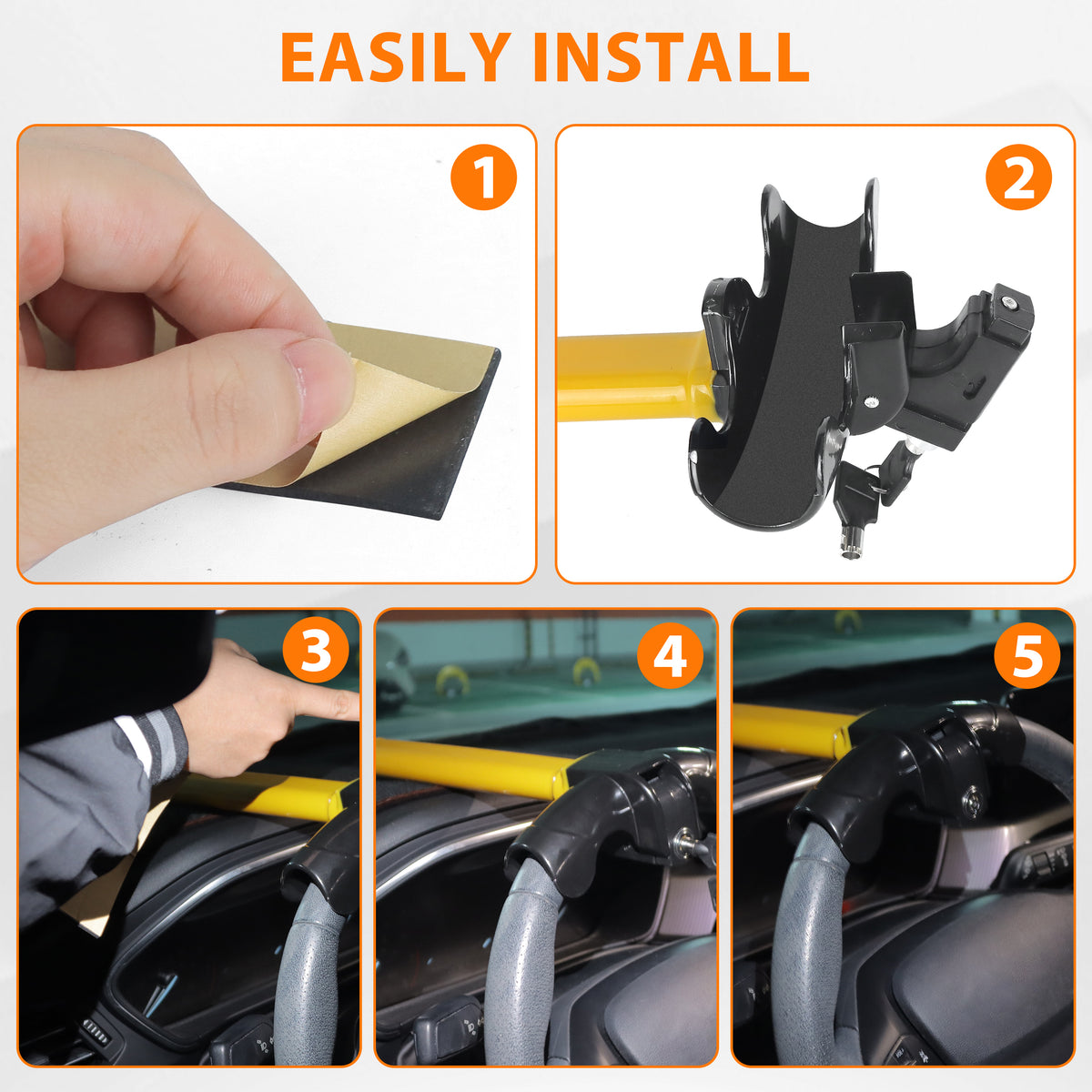 EASILY INSTALL

1

2

3

4

5