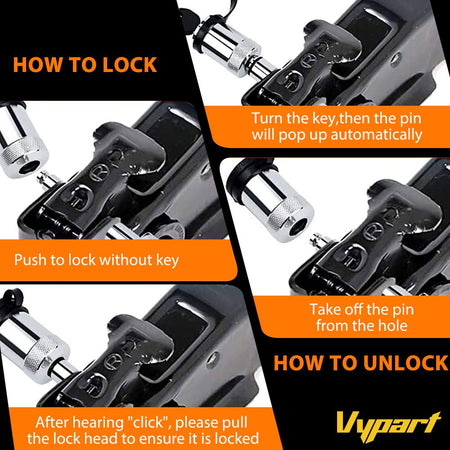 HOW TO LOCK

Push to lock without key

After hearing "click", please pull the lock head to ensure it is locked

Turn the key,then the pin will pop up automatically

Take off the pin from the hole

HOW TO UNLOCK

Vypart