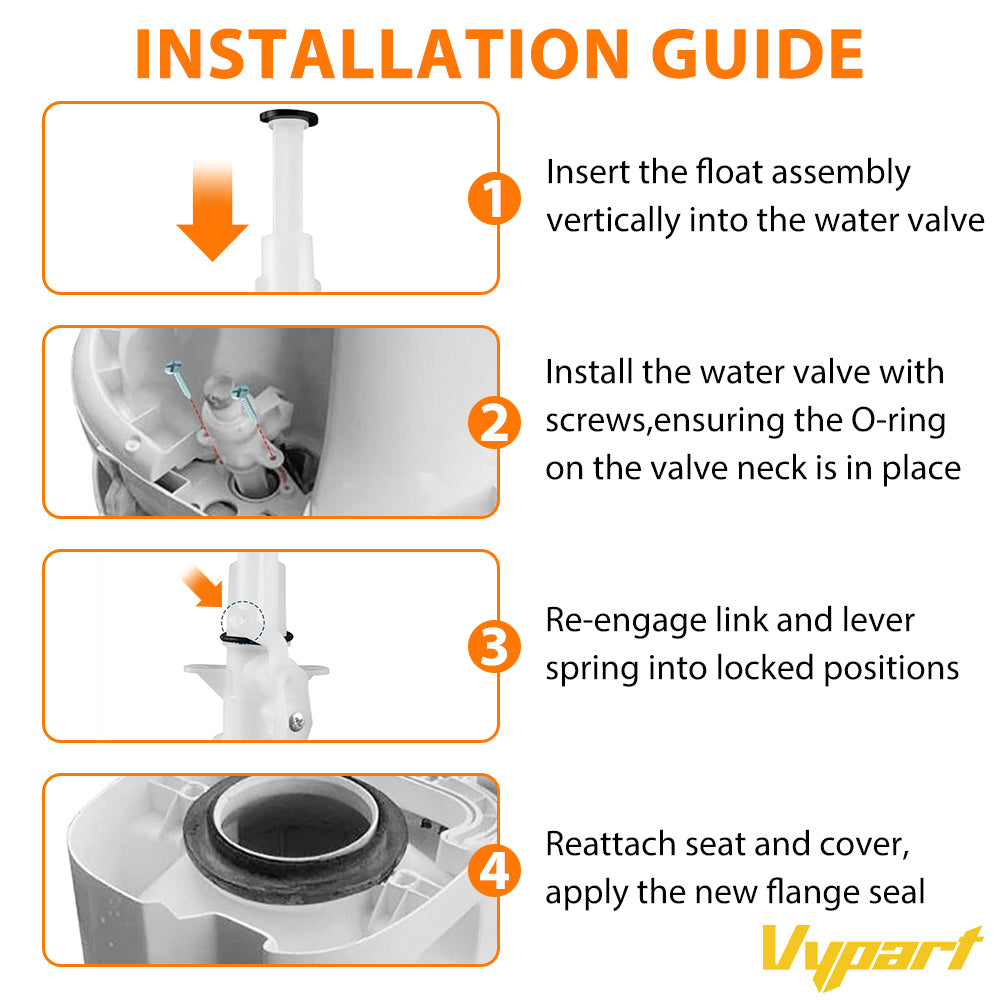 INSTALLATION GUIDE

1 Insert the float assembly vertically into the water valve

2 Install the water valve with screws,ensuring the O-ring on the valve neck is in place

3 Re-engage link and lever spring into locked positions

4 Reattach seat and cover, apply the new flange seal

Vypart