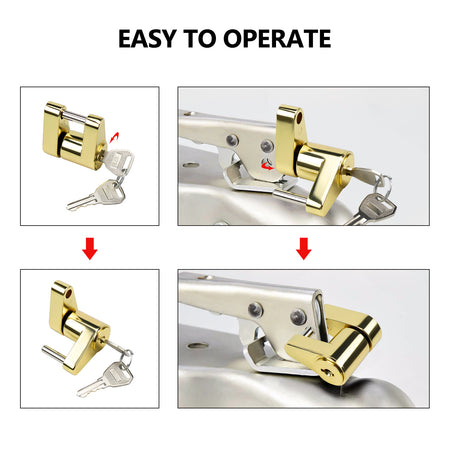 EASY TO OPERATE