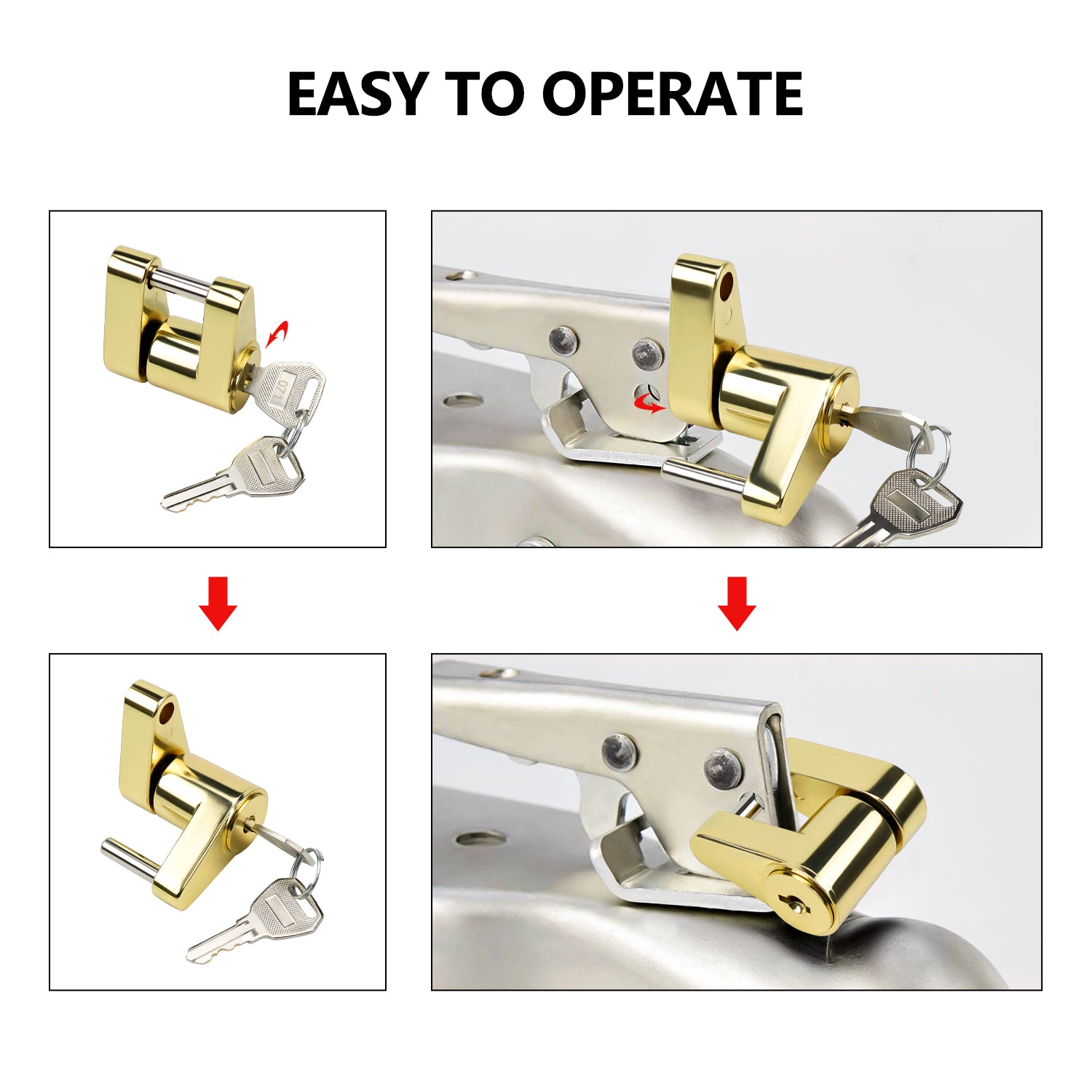 EASY TO OPERATE

071