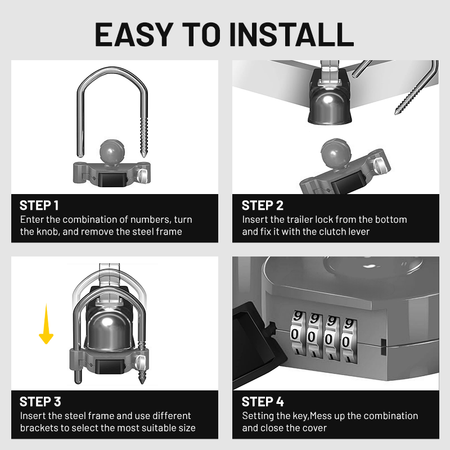 EASY TO INSTALL

STEP 1
Enter the combination of numbers, turn the knob, and remove the steel frame

STEP 2
Insert the trailer lock from the bottom and fix it with the clutch lever

STEP 3
Insert the steel frame and use different brackets to select the most suitable size

9 9 9 9
0 0 0 0

STEP 4
Setting the key,Mess up the combination and close the cover