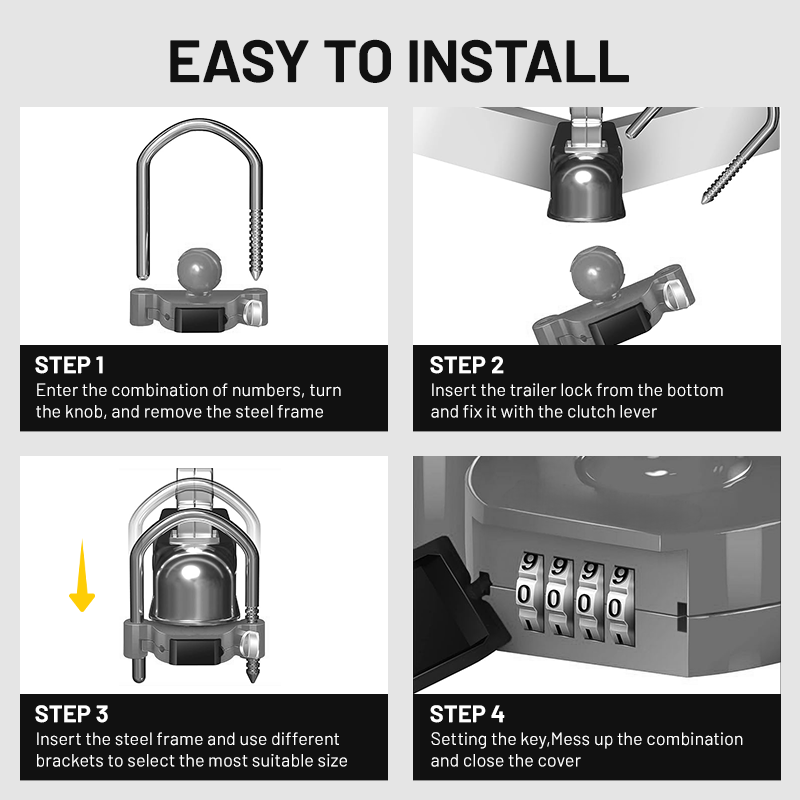 EASY TO INSTALL

STEP 1
Enter the combination of numbers, turn the knob, and remove the steel frame

STEP 2
Insert the trailer lock from the bottom and fix it with the clutch lever

STEP 3
Insert the steel frame and use different brackets to select the most suitable size

9 9 9 9
0 0 0 0

STEP 4
Setting the key,Mess up the combination and close the cover