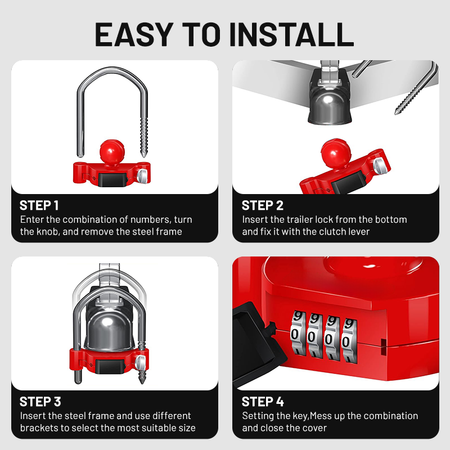 EASY TO INSTALL

STEP 1
Enter the combination of numbers, turn the knob, and remove the steel frame

STEP 2
Insert the trailer lock from the bottom and fix it with the clutch lever

STEP 3
Insert the steel frame and use different brackets to select the most suitable size

9 9 9 9
0 0 0 0

STEP 4
Setting the key,Mess up the combination and close the cover