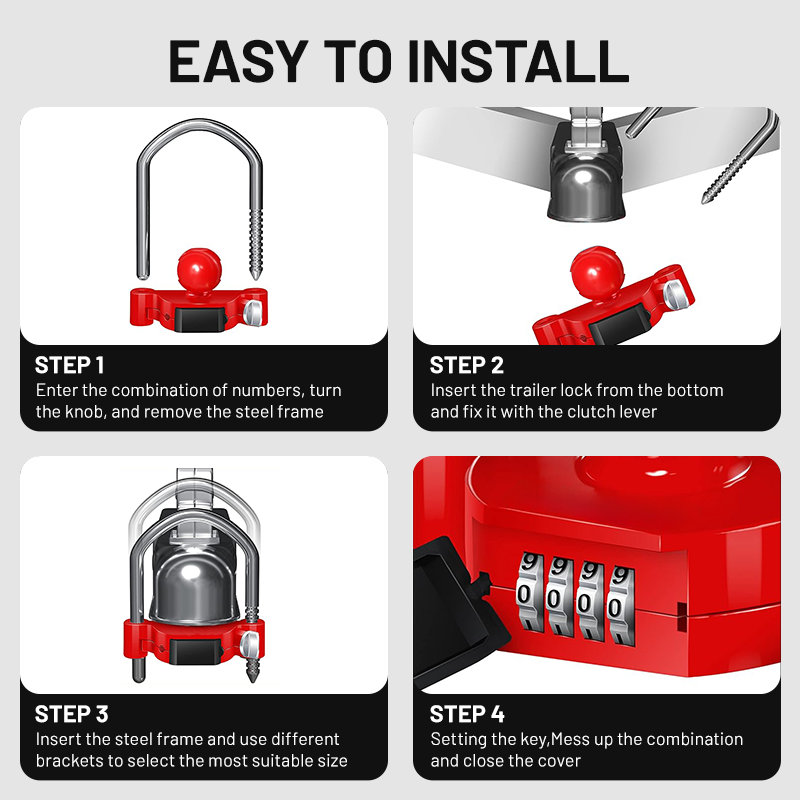 EASY TO INSTALL

STEP 1
Enter the combination of numbers, turn the knob, and remove the steel frame

STEP 2
Insert the trailer lock from the bottom and fix it with the clutch lever

STEP 3
Insert the steel frame and use different brackets to select the most suitable size

9 9 9 9
0 0 0 0

STEP 4
Setting the key,Mess up the combination and close the cover