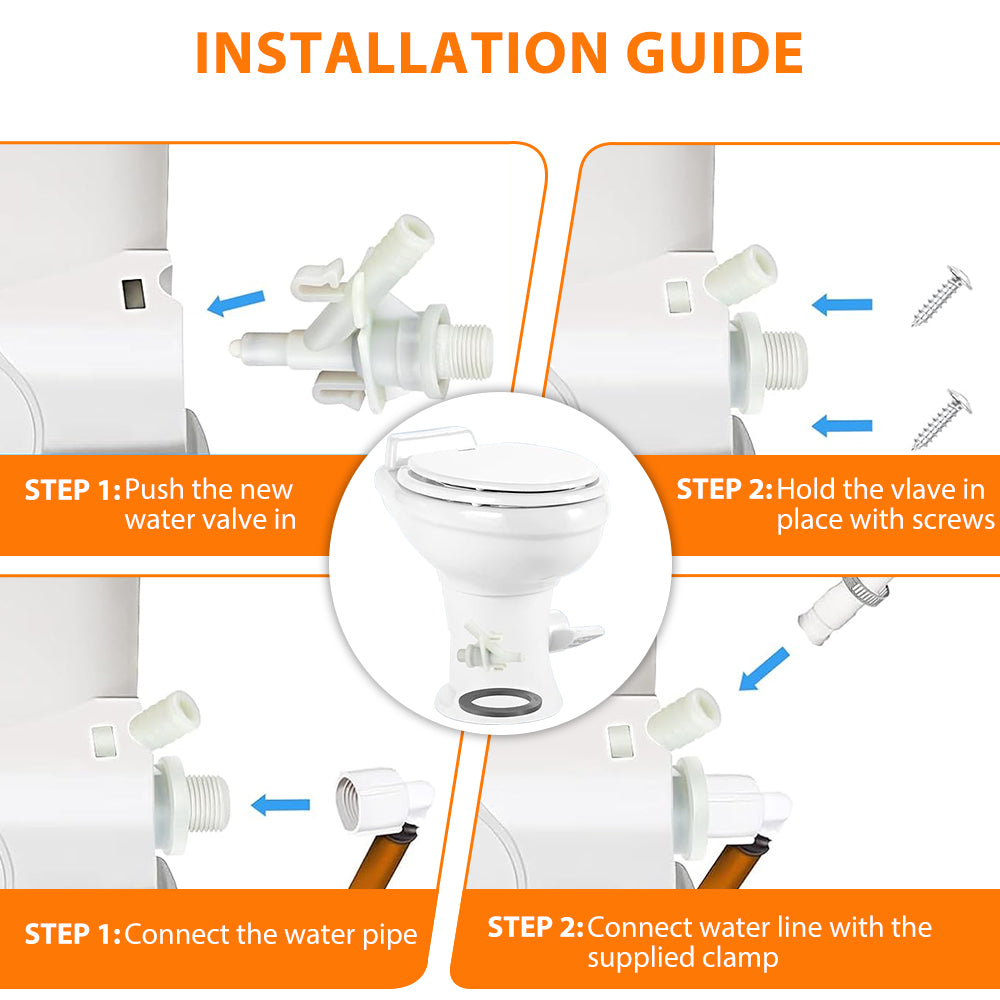 INSTALLATION GUIDE

STEP 1: Push the new water valve in

STEP 2: Hold the vlave in place with screws

STEP 1: Connect the water pipe

STEP 2: Connect water line with the supplied clamp