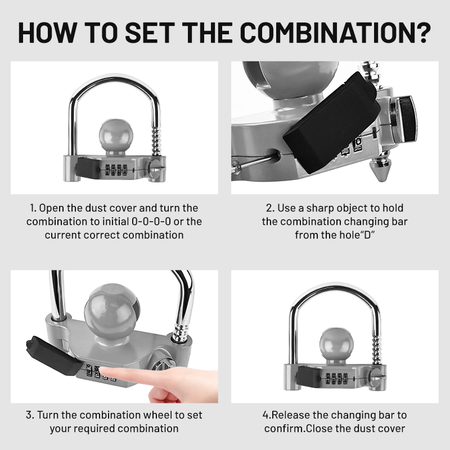 HOW TO SET THE COMBINATION?

1. Open the dust cover and turn the combination to initial 0-0-0-0 or the current correct combination

2. Use a sharp object to hold the combination changing bar from the hole"D"

3. Turn the combination wheel to set your required combination

4.Release the changing bar to confirm.Close the dust cover