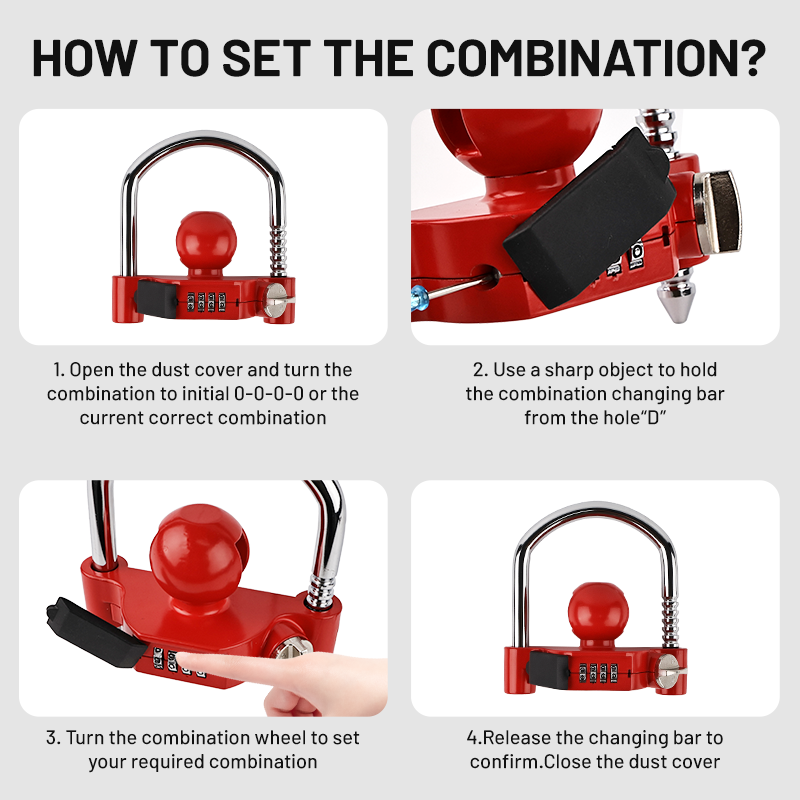 HOW TO SET THE COMBINATION?

1. Open the dust cover and turn the combination to initial 0-0-0-0 or the current correct combination

2. Use a sharp object to hold the combination changing bar from the hole"D"

3. Turn the combination wheel to set your required combination

4.Release the changing bar to confirm.Close the dust cover