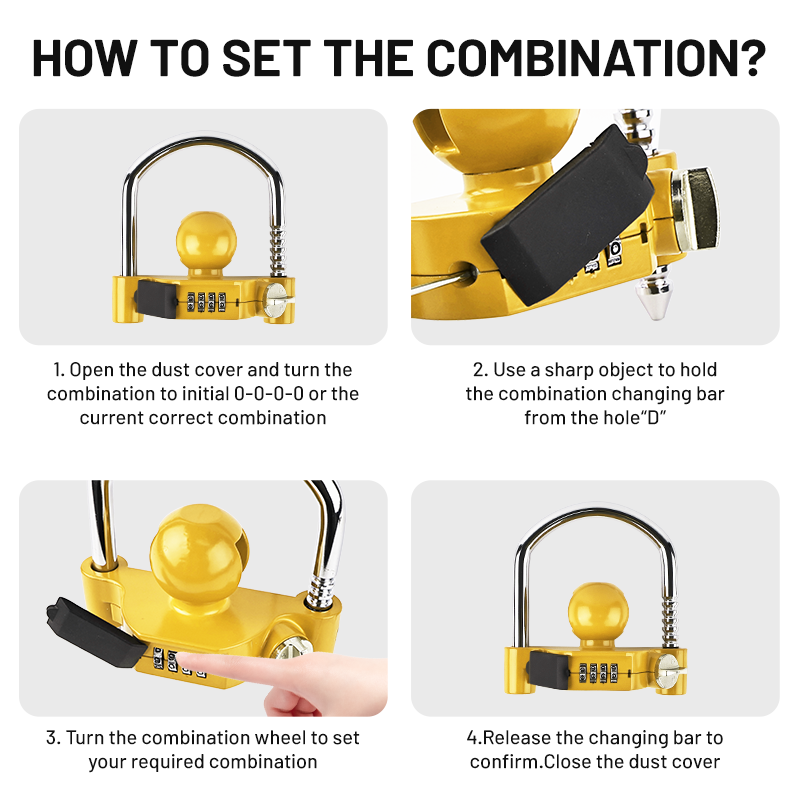 HOW TO SET THE COMBINATION?

1. Open the dust cover and turn the combination to initial 0-0-0-0 or the current correct combination

2. Use a sharp object to hold the combination changing bar from the hole"D"

3. Turn the combination wheel to set your required combination

4.Release the changing bar to confirm.Close the dust cover