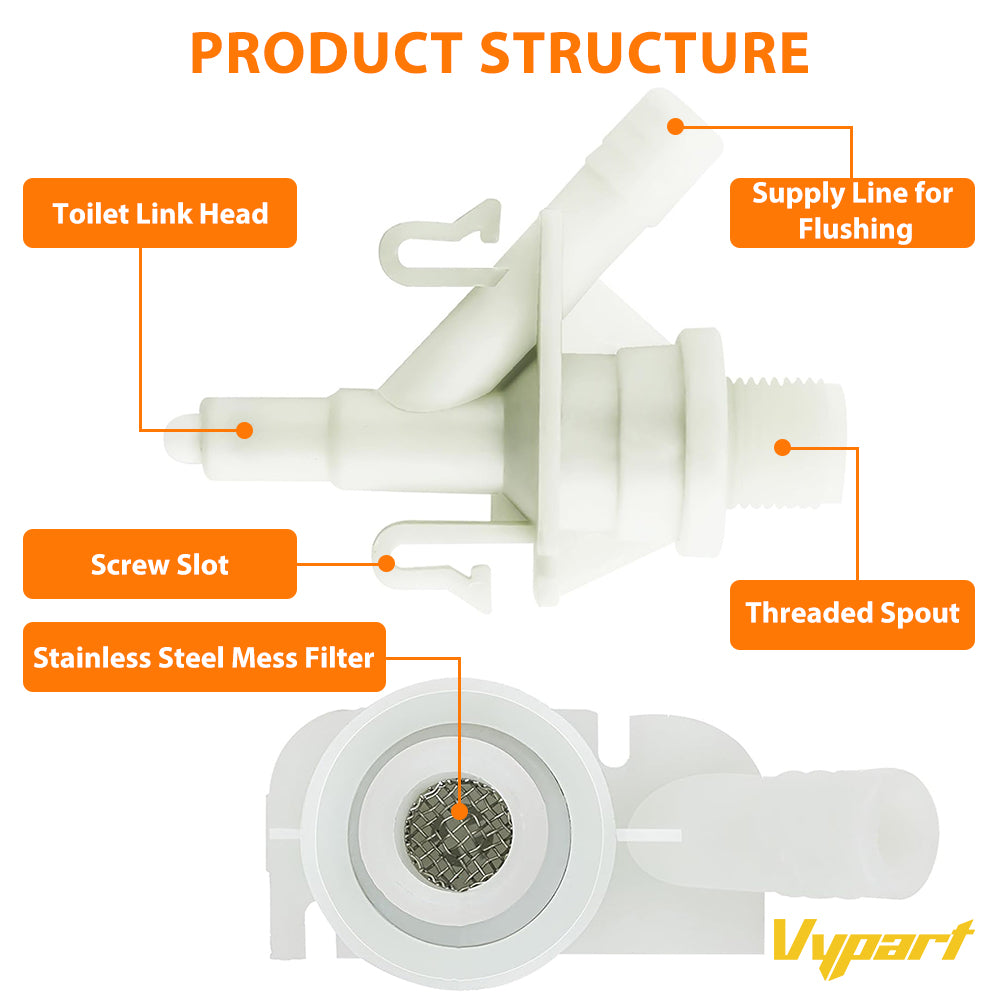 PRODUCT STRUCTURE

Toilet Link Head

Supply Line for Flushing

Screw Slot

Threaded Spout

Stainless Steel Mess Filter

Vypart